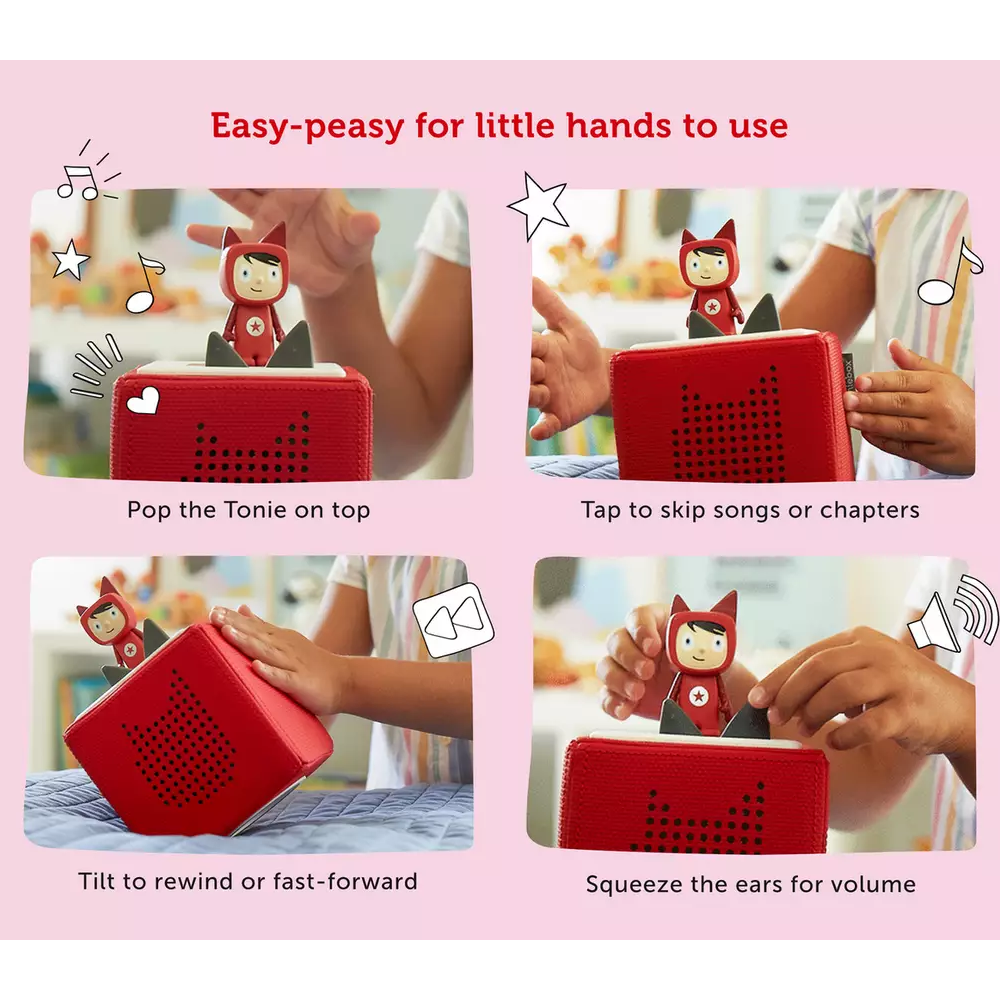 Easy-peasy for little hands to use

Pop the Tonie on top

Tap to skip songs or chapters

Tilt to rewind or fast-forward

Squeeze the ears for volume